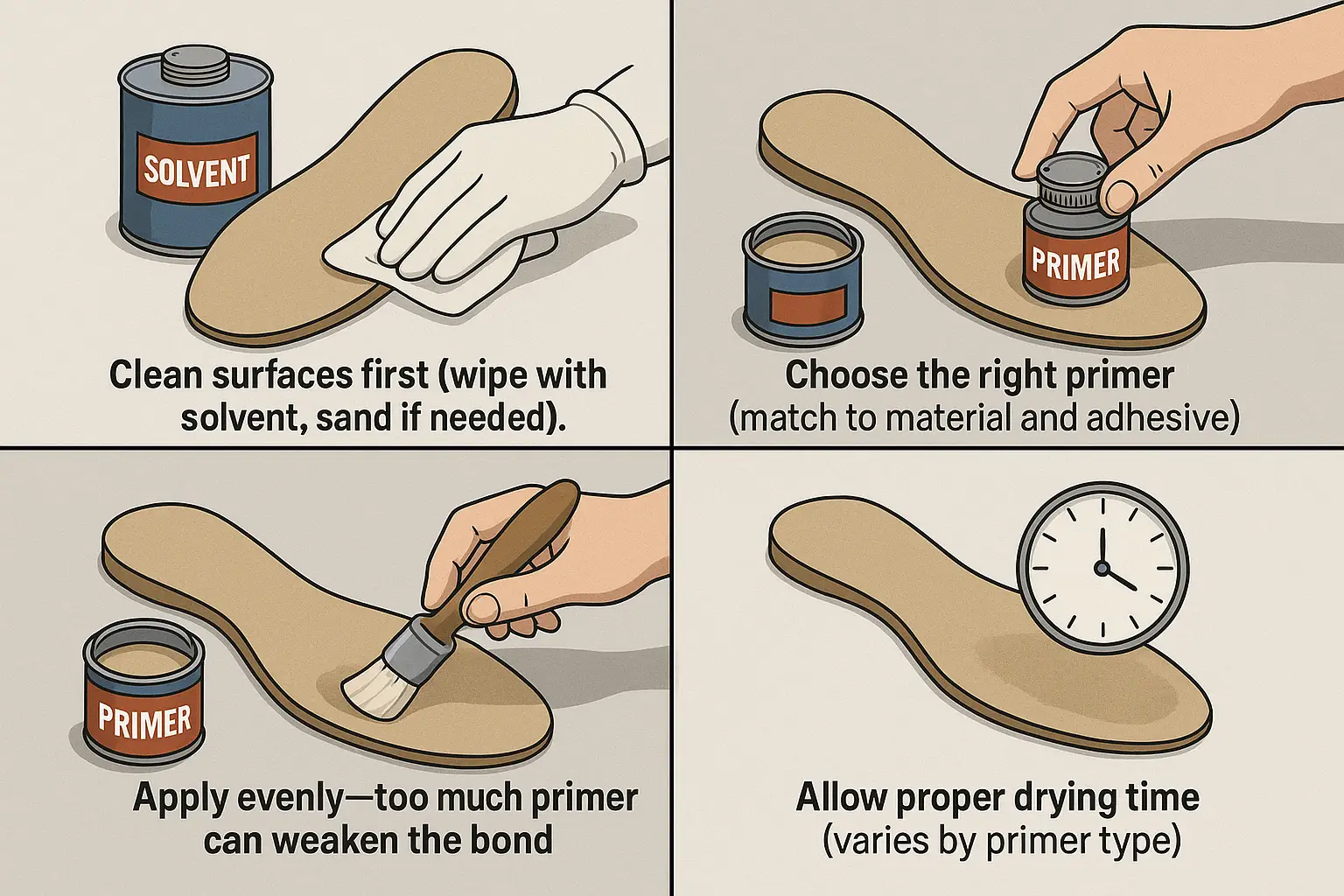 SOLVENT

Clean surfaces first (wipe with solvent, sand if needed).

PRIMER

Choose the right primer (match to material and adhesive)

PRIMER

Apply evenly—too much primer can weaken the bond

Allow proper drying time (varies by primer type)